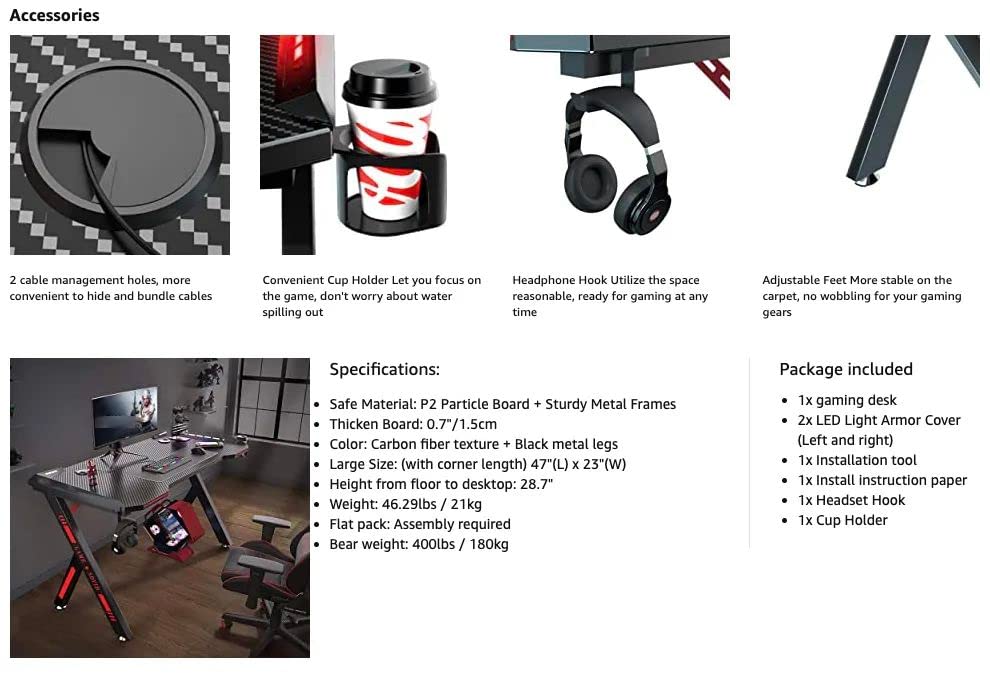 Accessories

2 cable management holes, more convenient to hide and bundle cables

Convenient Cup Holder Let you focus on the game, don't worry about water spilling out

Headphone Hook Utilize the space reasonable, ready for gaming at any time

Adjustable Feet More stable on the carpet, no wobbling for your gaming gears

Specifications:

- Safe Material: P2 Particle Board + Sturdy Metal Frames
- Thicken Board: 0.7"/1.5cm
- Color: Carbon fiber texture + Black metal legs
- Large Size: (with corner length) 47"(L) x 23"(W)
- Height from floor to desktop: 28.7"
- Weight: 46.29lbs / 21kg
- Flat pack: Assembly required
- Bear weight: 400lbs / 180kg

Package included

- 1x gaming desk
- 2x LED Light Armor Cover (Left and right)
- 1x Installation tool
- 1x Install instruction paper
- 1x Headset Hook
- 1x Cup Holder